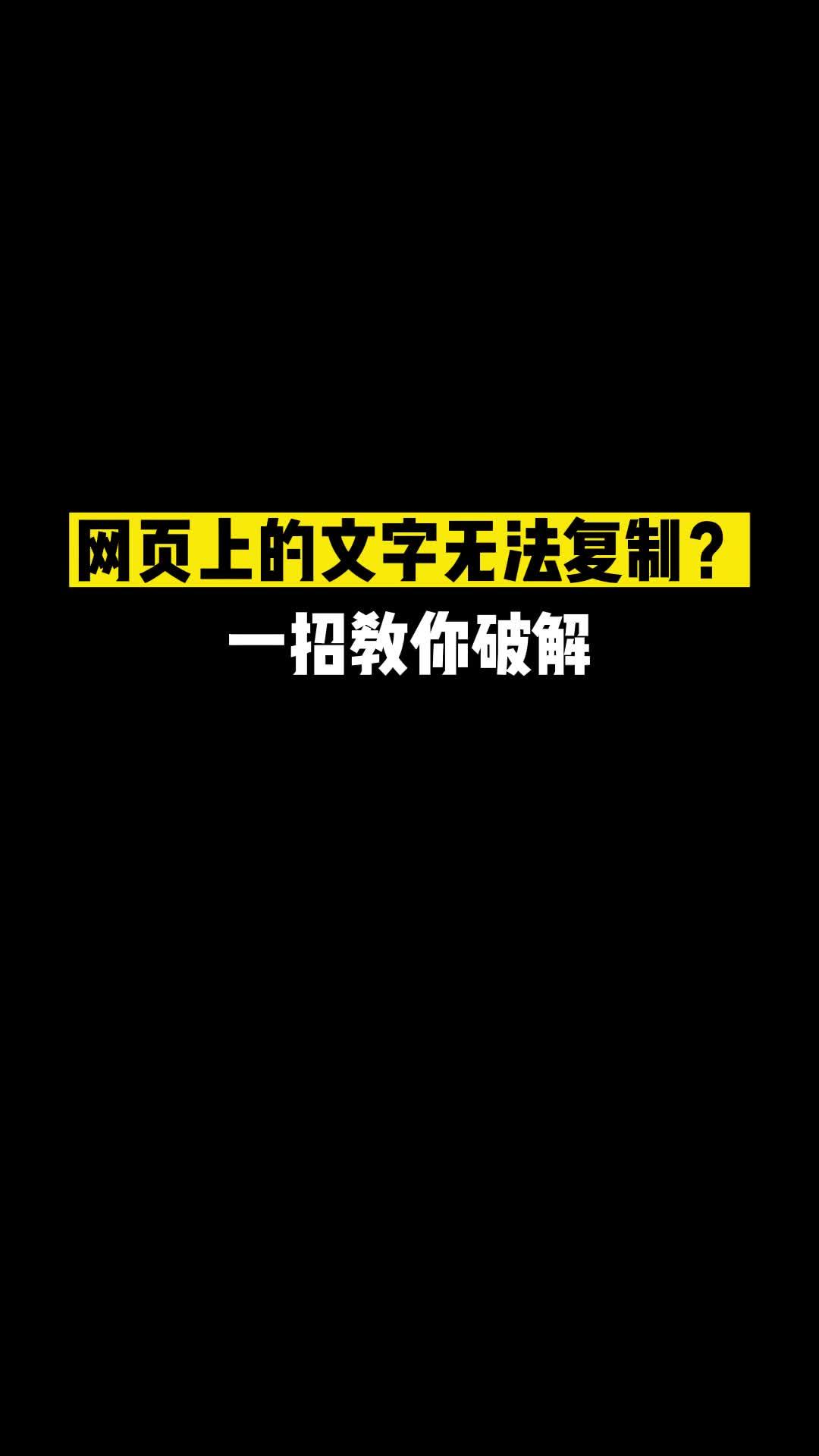 网页上的文字无法复制？
一招教你破解